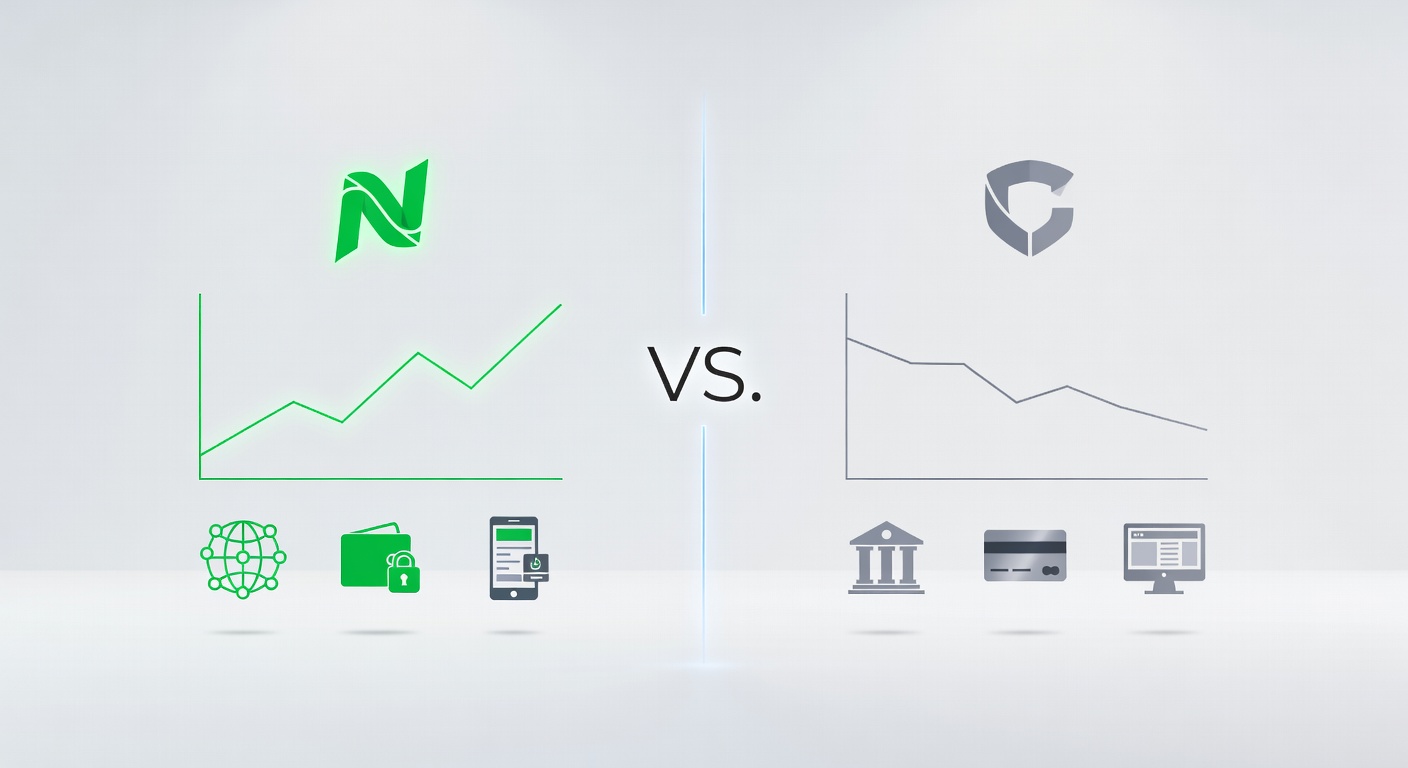 VS.